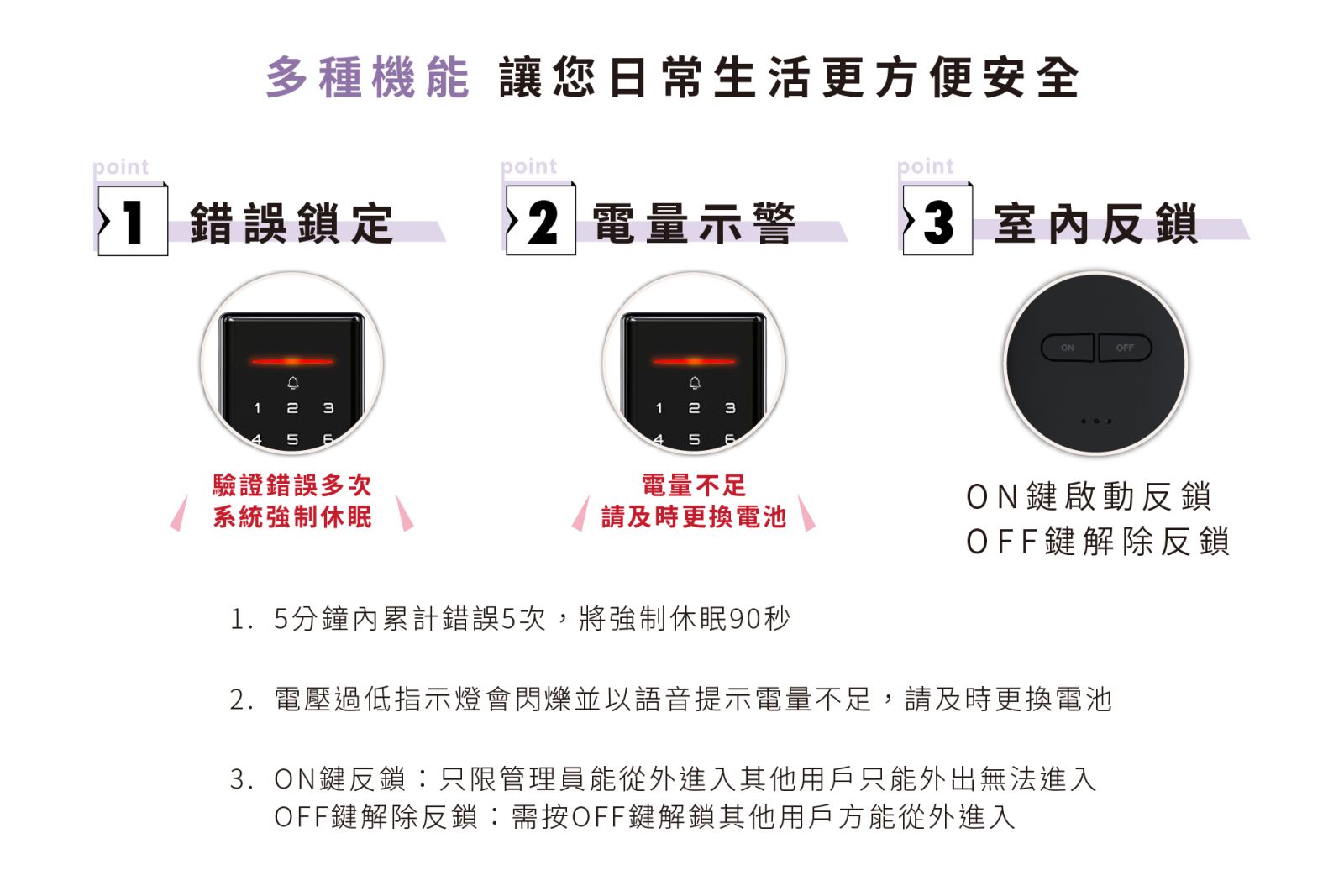 多種機能 讓您日常生活更方便安全

point
1 錯誤鎖定

1 2 3
4 5 6

驗證錯誤多次
系統強制休眠

point
2 電量示警

1 2 3
4 5 6

電量不足
請及時更換電池

point
3 室內反鎖

ON OFF

ON鍵啟動反鎖
OFF鍵解除反鎖

1. 5分鐘內累計錯誤5次，將強制休眠90秒

2. 電壓過低指示燈會閃爍並以語音提示電量不足，請及時更換電池

3. ON鍵反鎖：只限管理員能從外進入其他用戶只能外出無法進入
OFF鍵解除反鎖：需按OFF鍵解鎖其他用戶方能從外進入